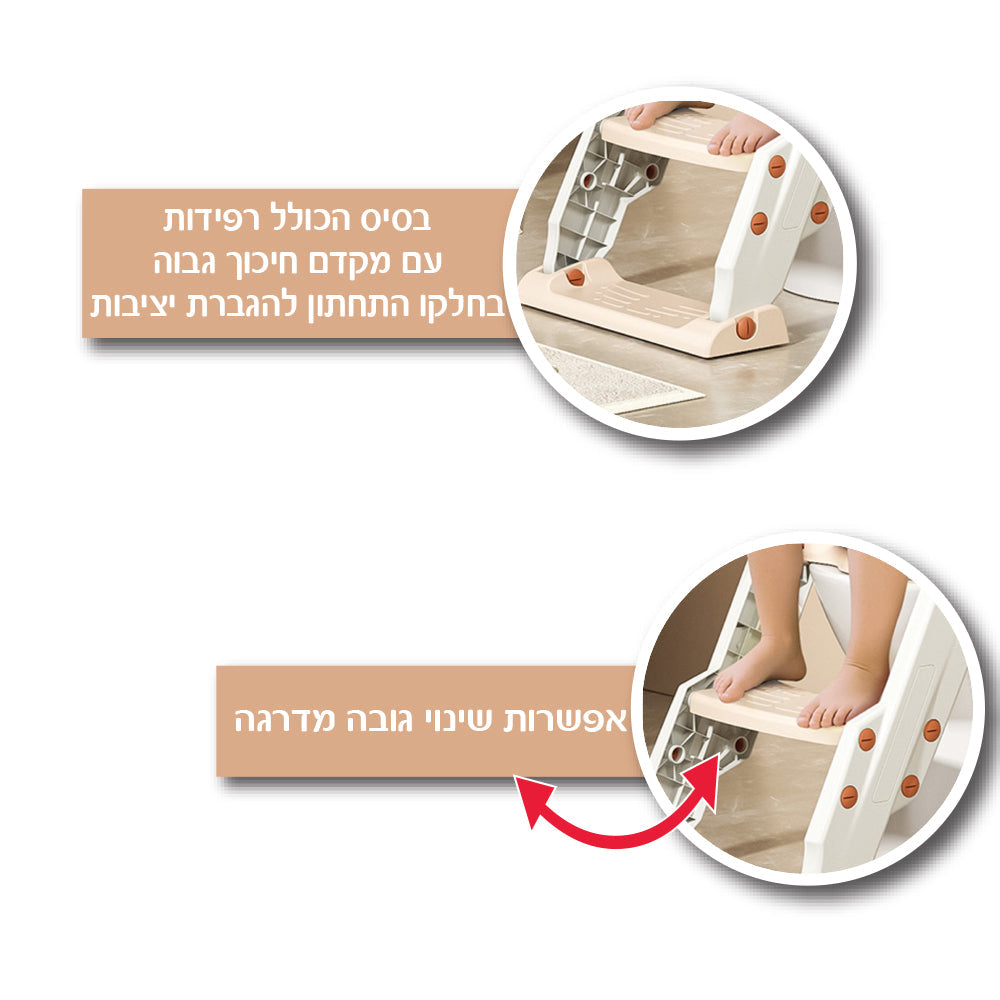 בסיס הכולל רפידות
עם מקדם חיכוך גבוה
בחלקו התחתון להגברת יציבות

אפשרות שינוי גובה מדרגה