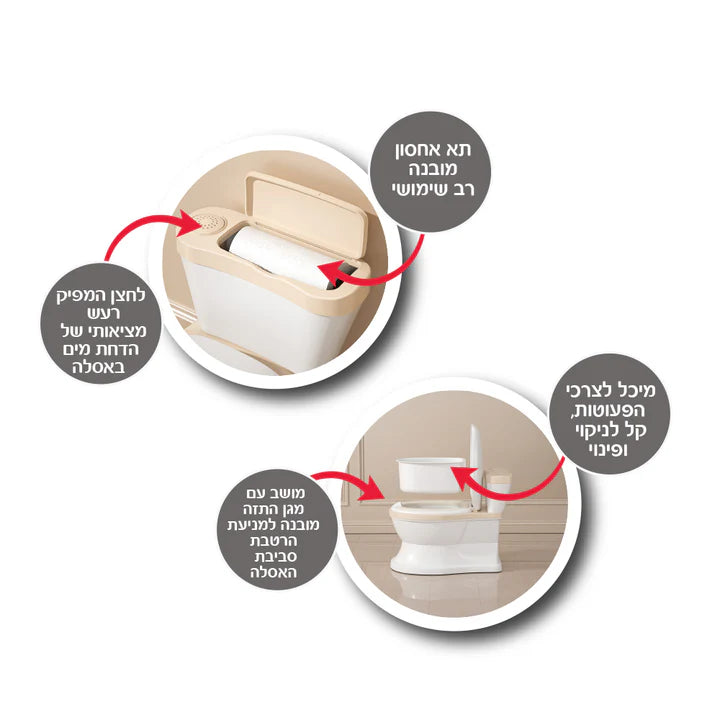 תא אחסון מובנה רב שימושי

לחצן המפיק רעש מציאותי של הדחת מים באסלה

מיכל לצרכי הפעוטות, קל לניקוי ופינוי

מושב עם מגן התזה מובנה למניעת הרטבת סביבת האסלה